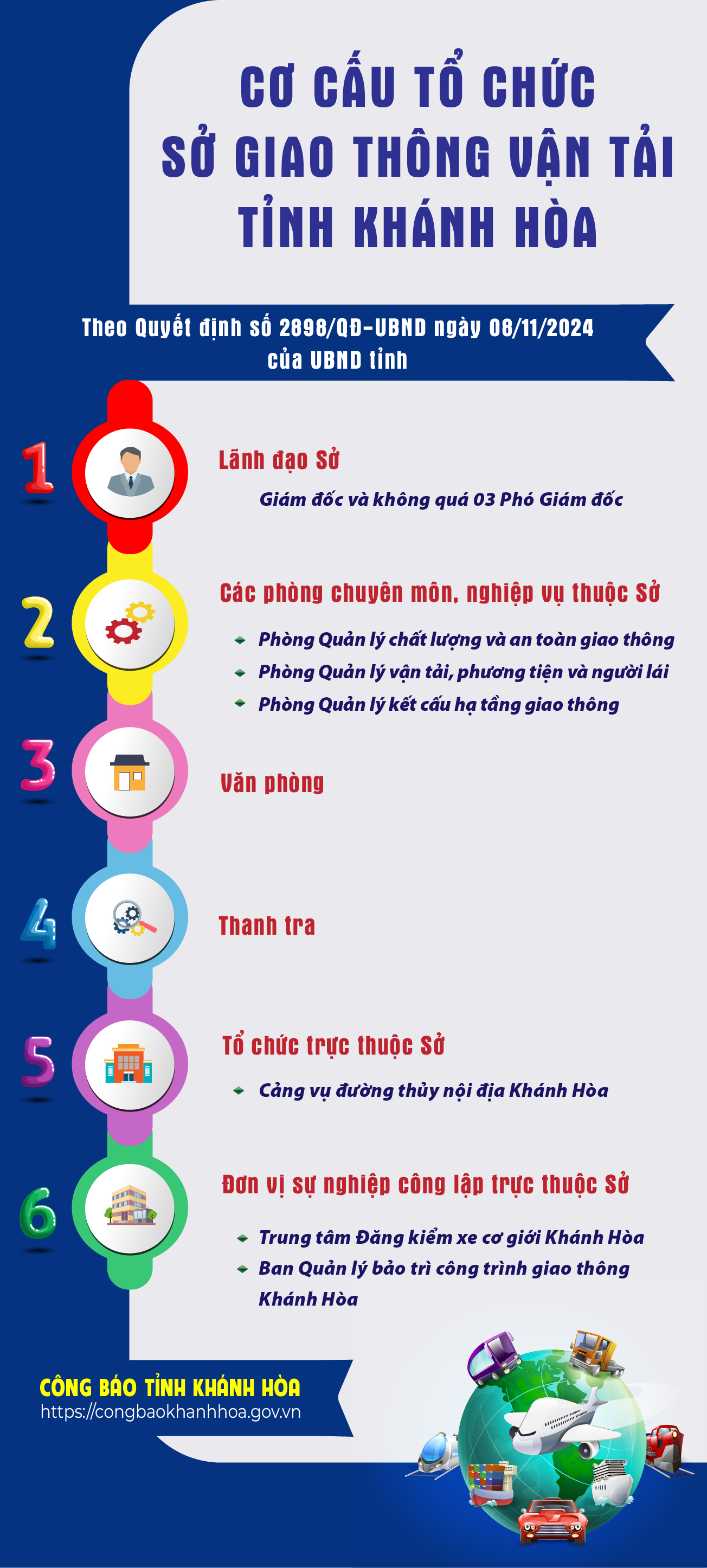 CƠ CẤU TỔ CHỨC SỞ GIAO THÔNG VẬN TẢI TỈNH KHÁNH HÒA

Theo Quyết định số 2898/QĐ-UBND ngày 08/11/2024 của UBND tỉnh

1

Lãnh đạo Sở

Giám đốc và không quá 03 Phó Giám đốc

2

Các phòng chuyên môn, nghiệp vụ thuộc Sở

Phòng Quản lý chất lượng và an toàn giao thông

Phòng Quản lý vận tải, phương tiện và người lái

Phòng Quản lý kết cấu hạ tầng giao thông

3

Văn phòng

4

Thanh tra

5

Tổ chức trực thuộc Sở

Cảng vụ đường thủy nội địa Khánh Hòa

6

Đơn vị sự nghiệp công lập trực thuộc Sở

Trung tâm Đăng kiểm xe cơ giới Khánh Hòa

Ban Quản lý bảo trì công trình giao thông Khánh Hòa

CÔNG BÁO TỈNH KHÁNH HÒA
https://congbaokhanhhoa.gov.vn